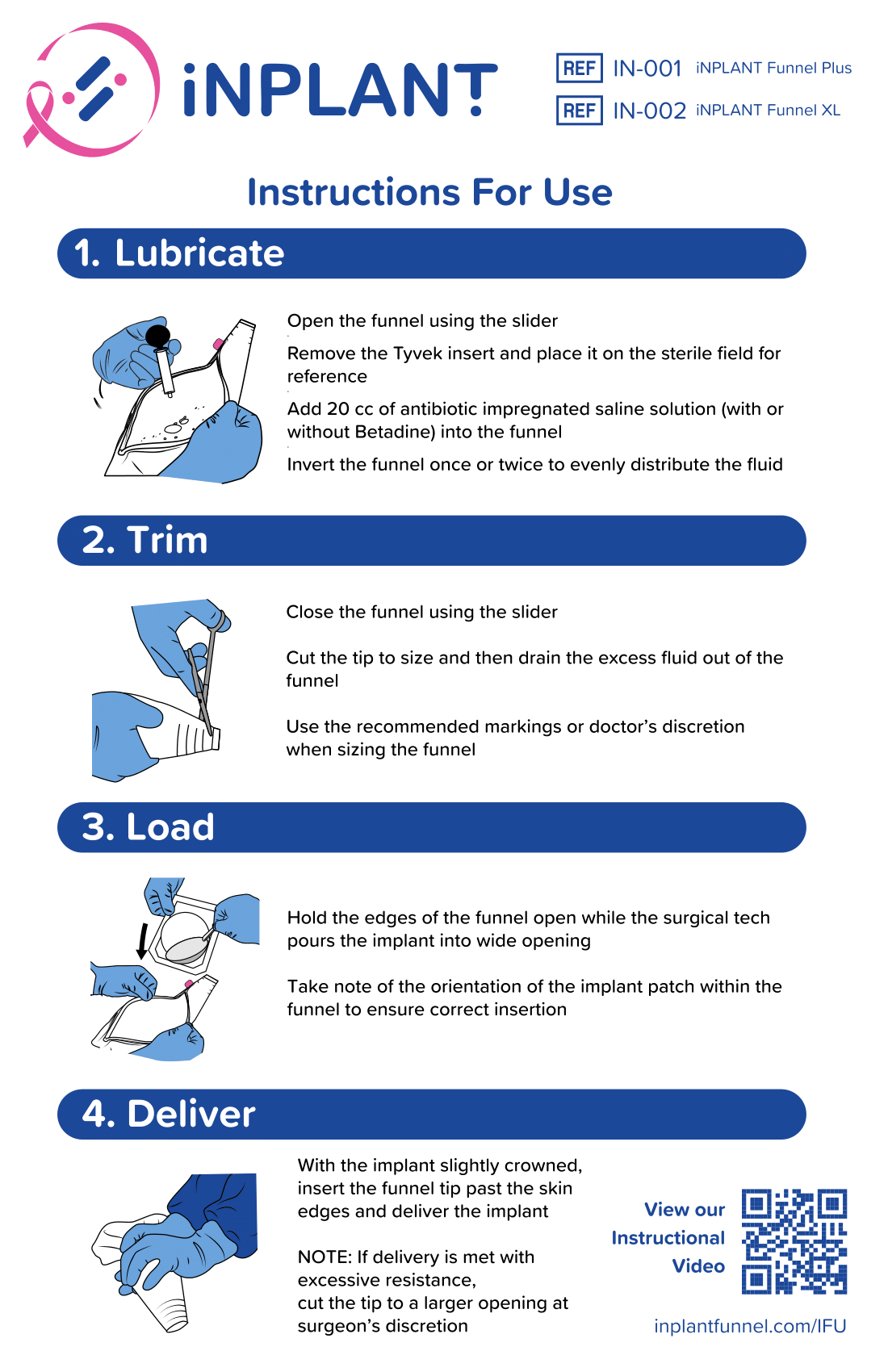 iNPLANT

REF IN-001 iNPLANT Funnel Plus
REF IN-002 iNPLANT Funnel XL

Instructions For Use

1. Lubricate

Open the funnel using the slider

Remove the Tyvek insert and place it on the sterile field for reference

Add 20 cc of antibiotic impregnated saline solution (with or without Betadine) into the funnel

Invert the funnel once or twice to evenly distribute the fluid

2. Trim

Close the funnel using the slider

Cut the tip to size and then drain the excess fluid out of the funnel

Use the recommended markings or doctor's discretion when sizing the funnel

3. Load

Hold the edges of the funnel open while the surgical tech pours the implant into wide opening

Take note of the orientation of the implant patch within the funnel to ensure correct insertion

4. Deliver

With the implant slightly crowned, insert the funnel tip past the skin edges and deliver the implant

NOTE: If delivery is met with excessive resistance, cut the tip to a larger opening at surgeon's discretion

View our Instructional Video

inplantfunnel.com/IFU